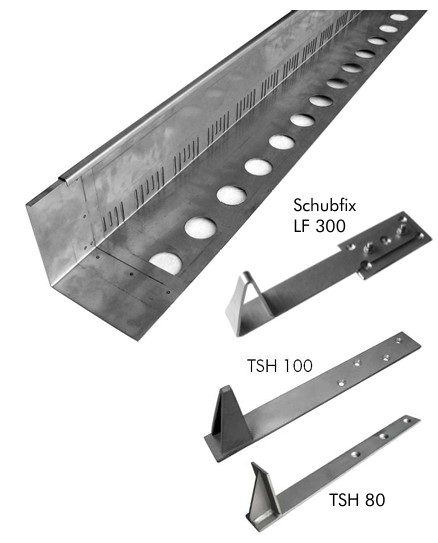 Schubfix
LF 300

TSH 100

TSH 80