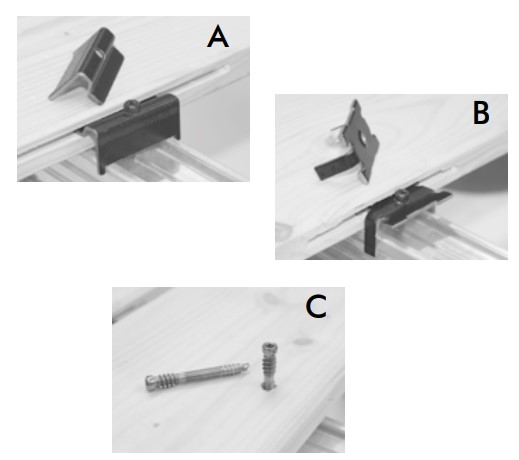 A

B

C