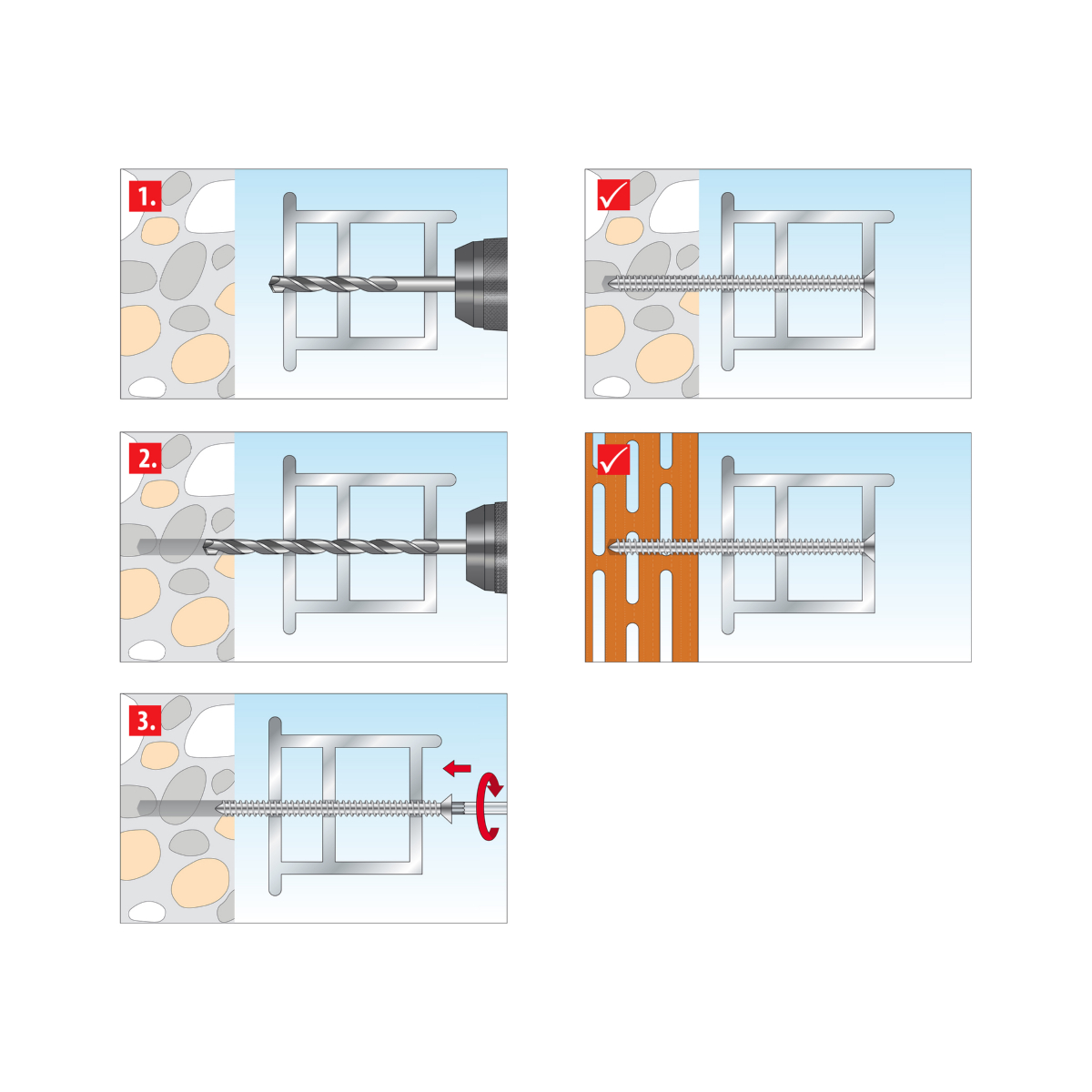 1.

2.

3.

✓

✓