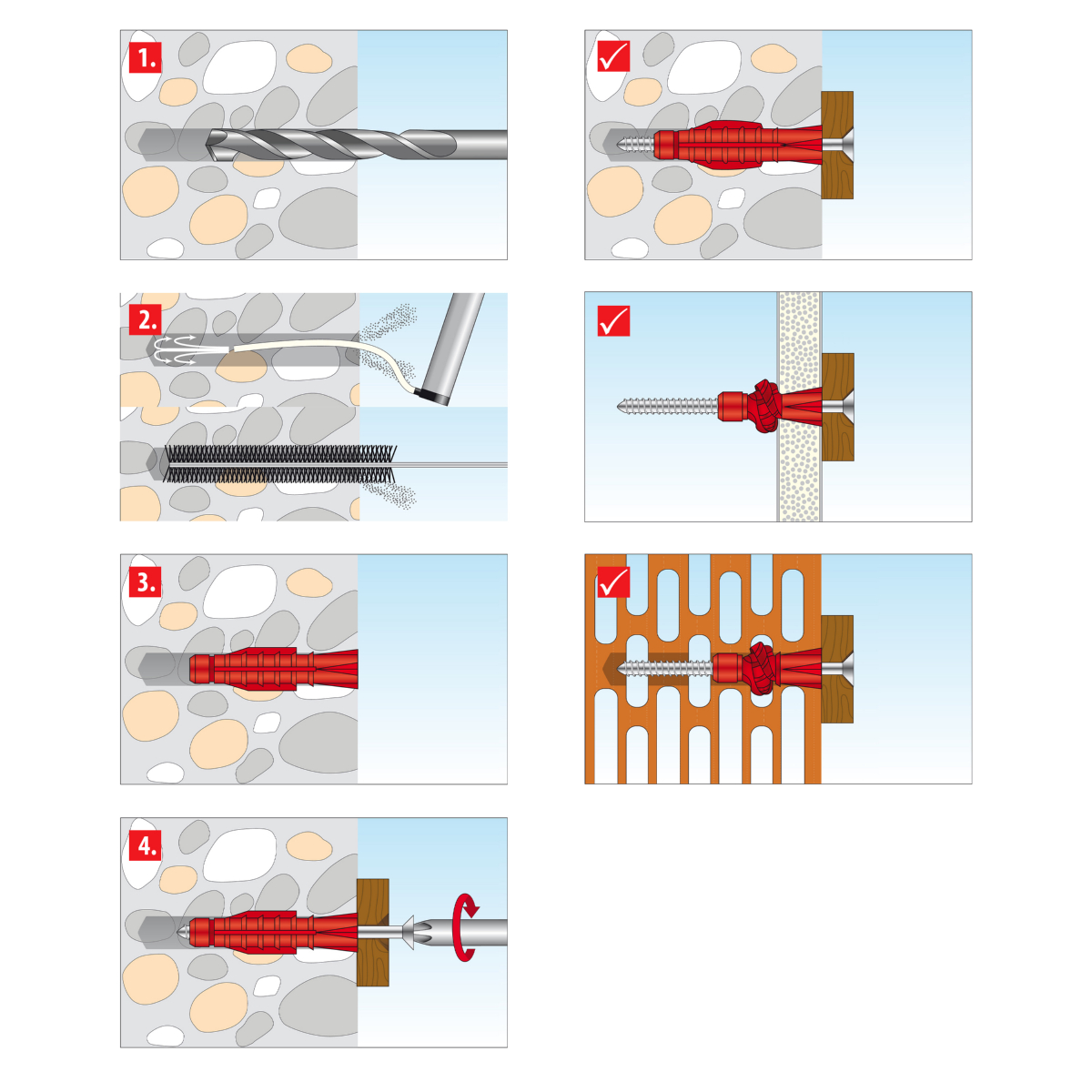 1.

2.

3.

4.