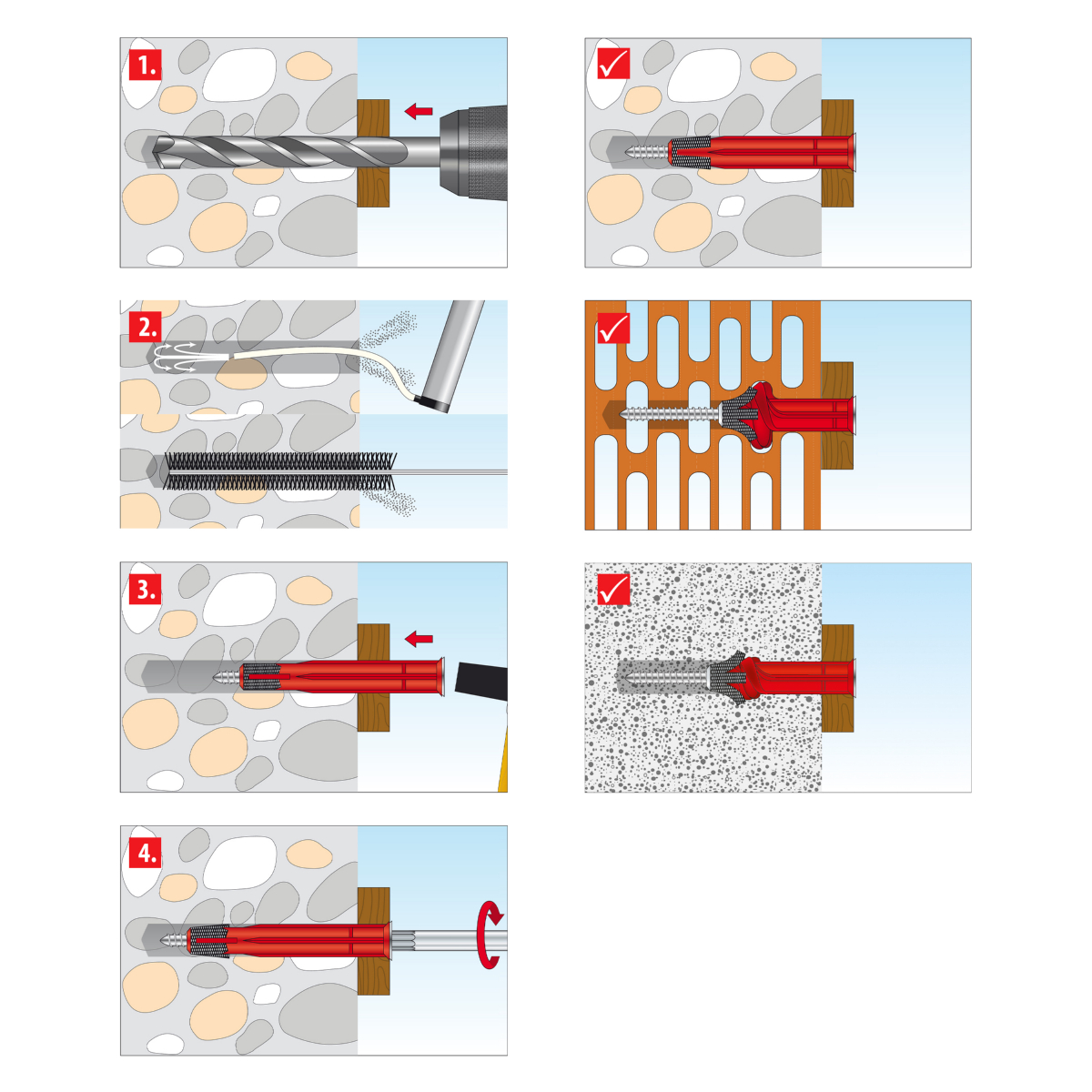 1.

2.

3.

4.