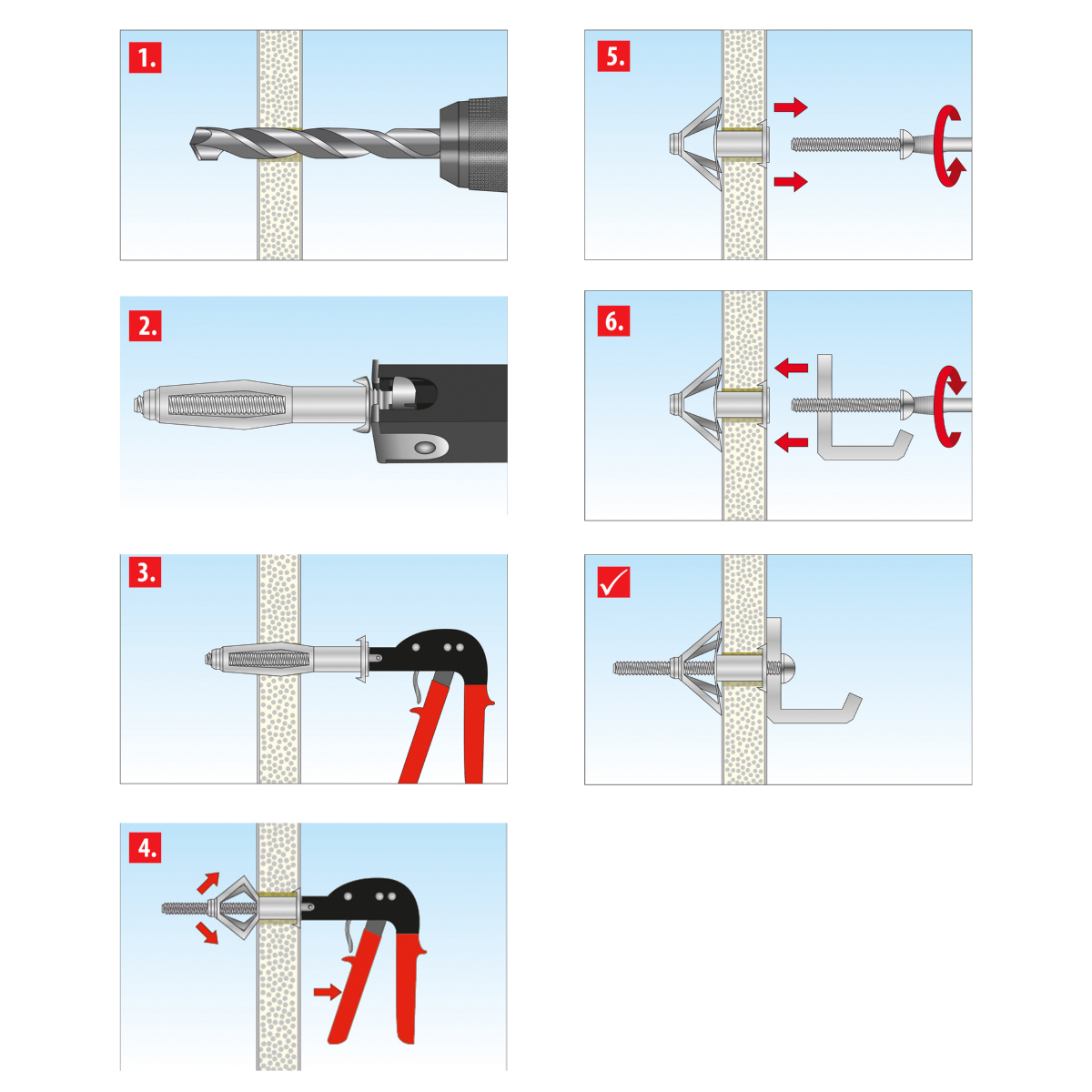 1.

2.

3.

4.

5.

6.

✓