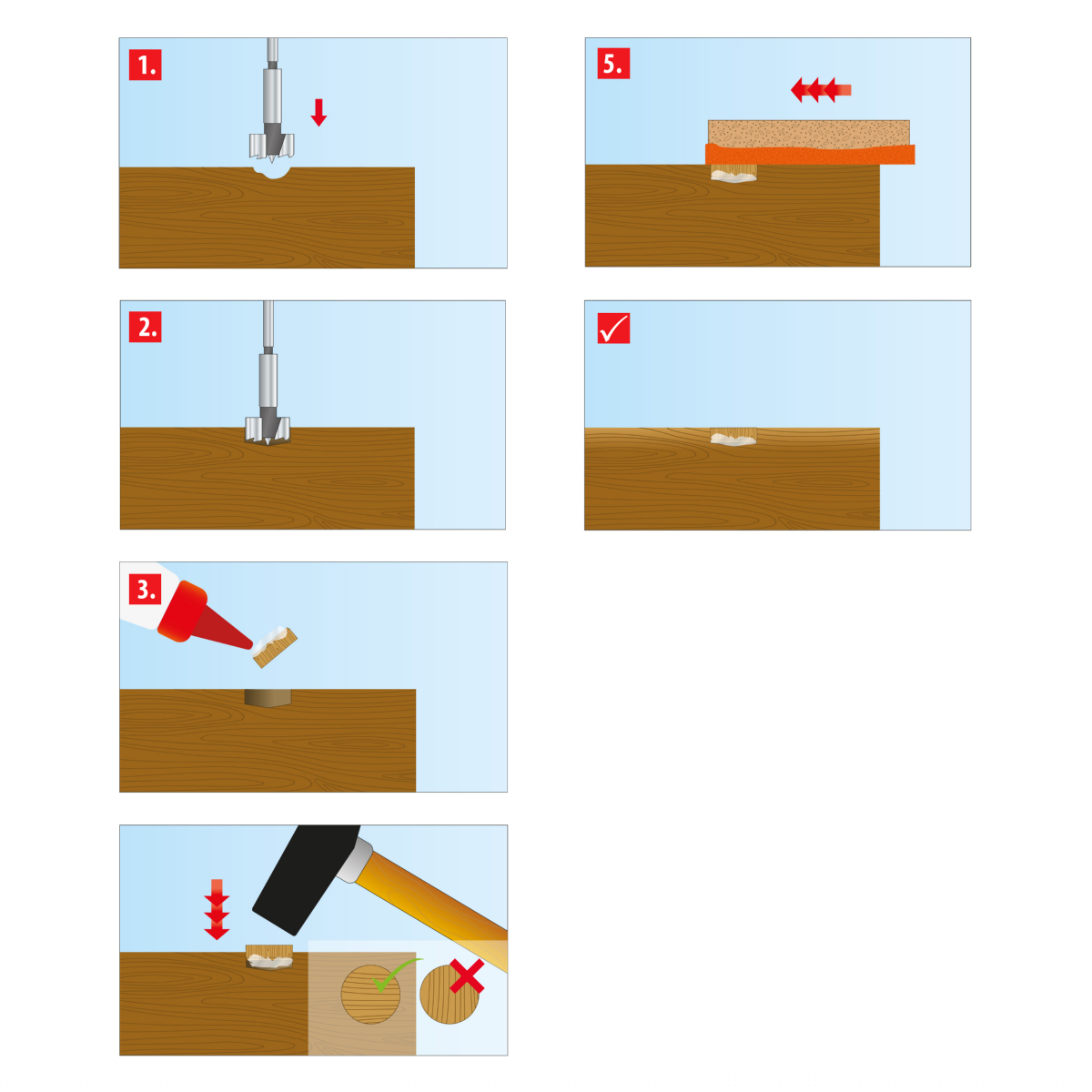 1.

2.

3.

5.