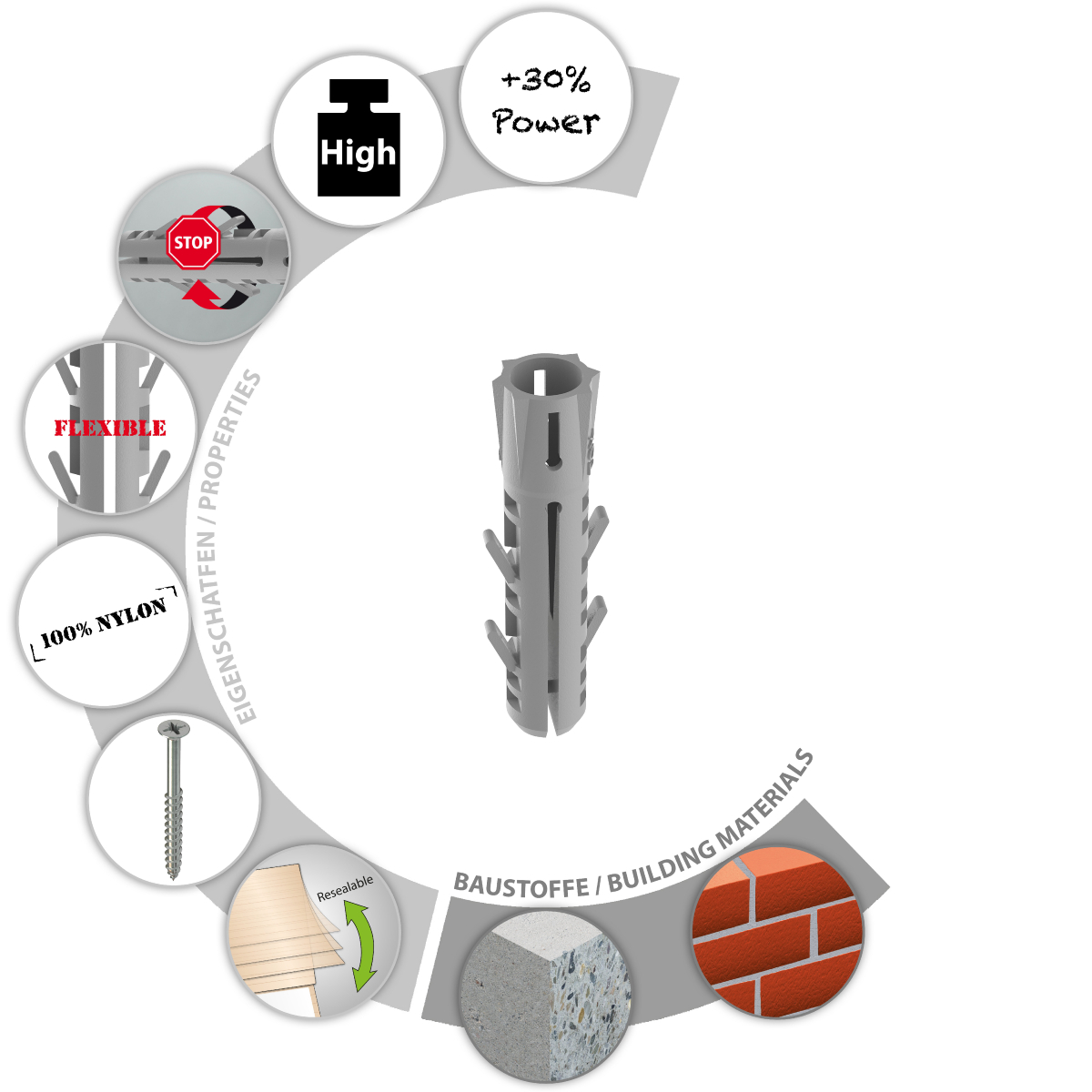 +30%
Power

High

STOP

FLEXIBLE

100% NYLON

EIGENSCHAFTEN / PROPERTIES

Resealable

BAUSTOFFE / BUILDING MATERIALS