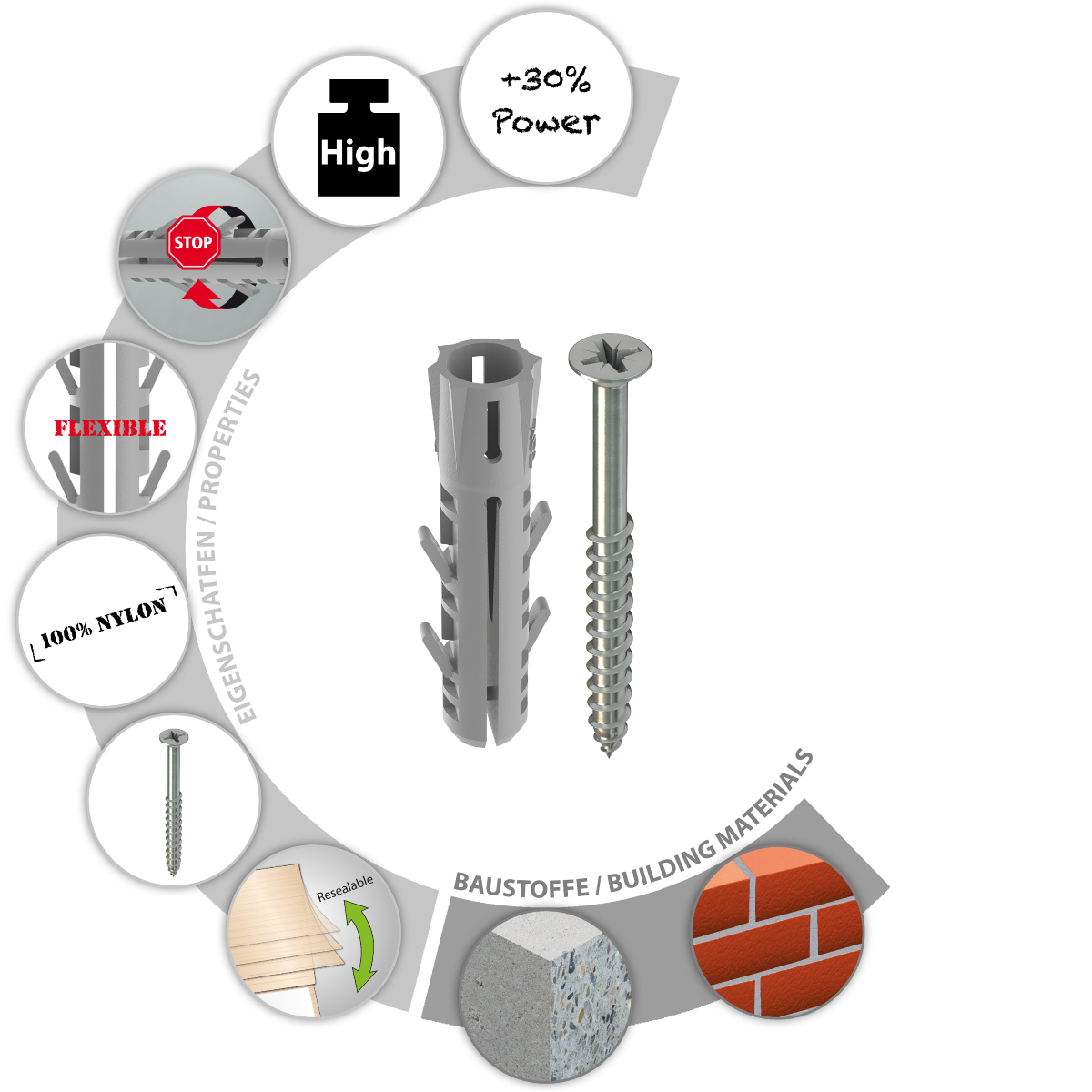 +30%
Power

High

STOP

FLEXIBLE

100% NYLON

EIGENSCHAFTEN / PROPERTIES

Resealable

BAUSTOFFE / BUILDING MATERIALS