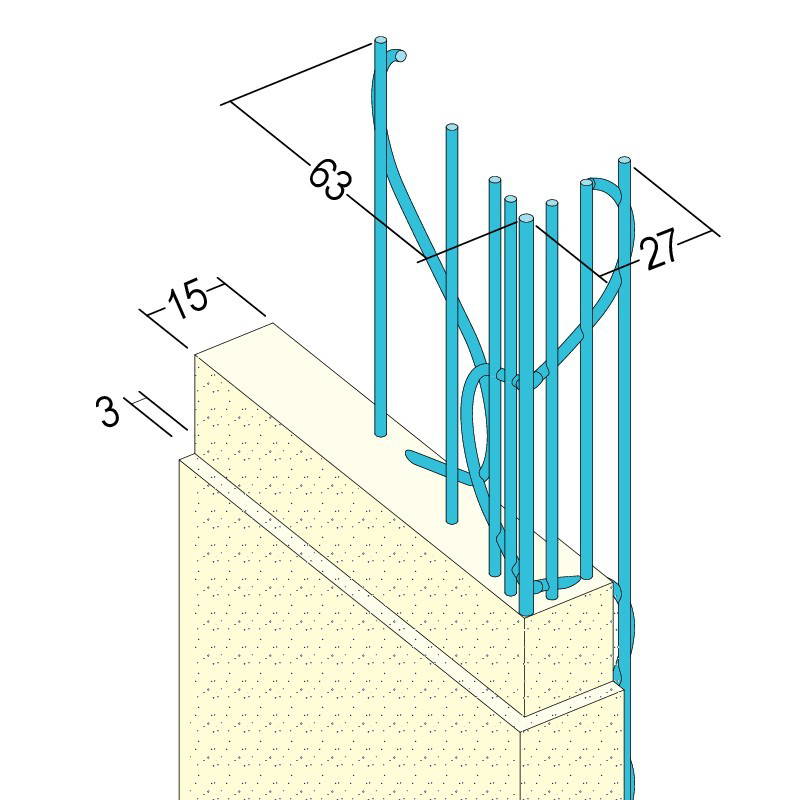 63
27
15
3