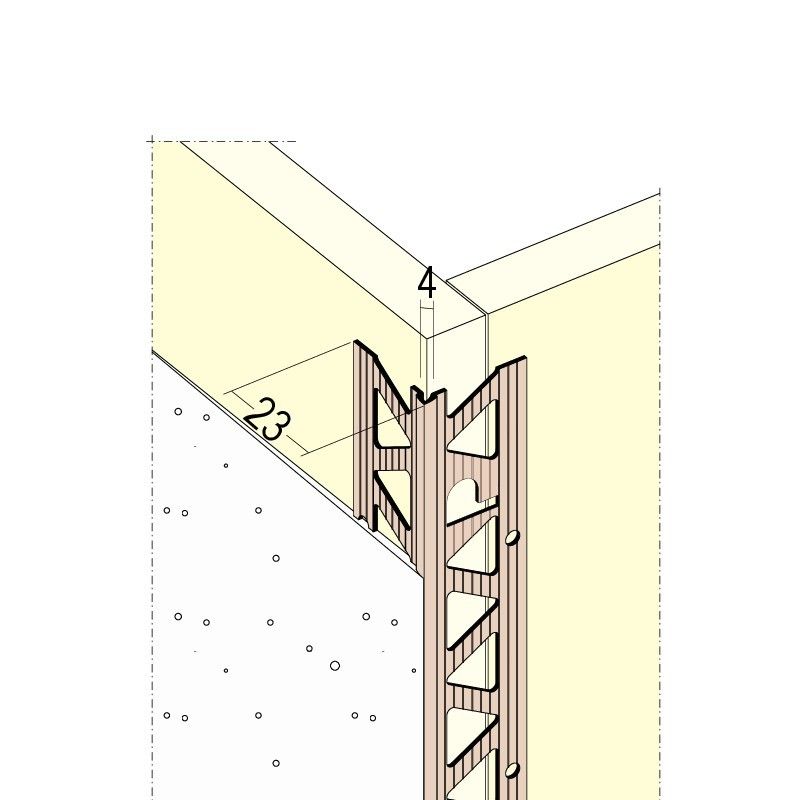 4

23