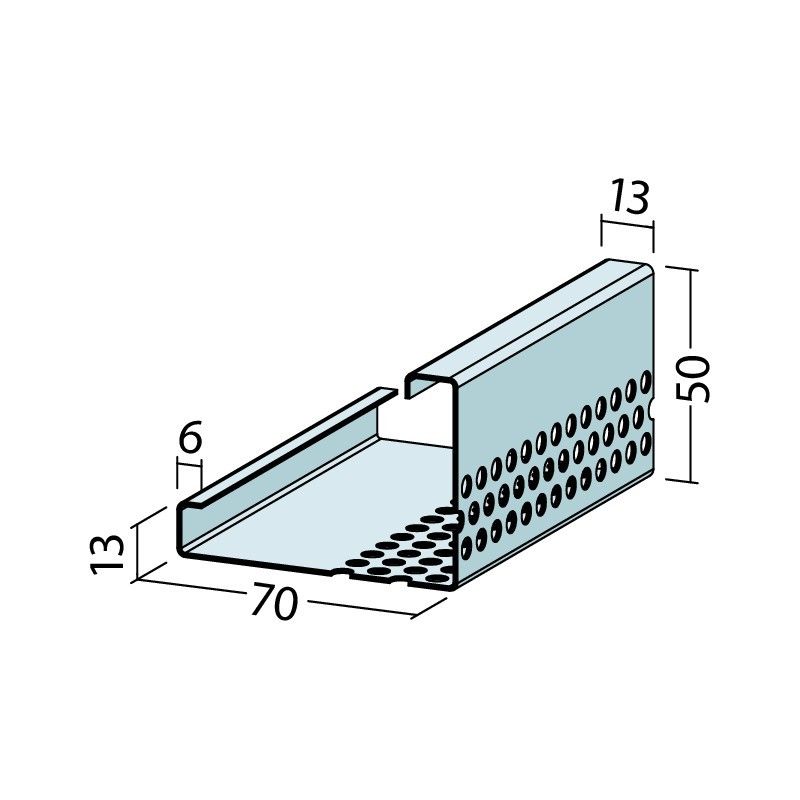 13
50
6
13
70