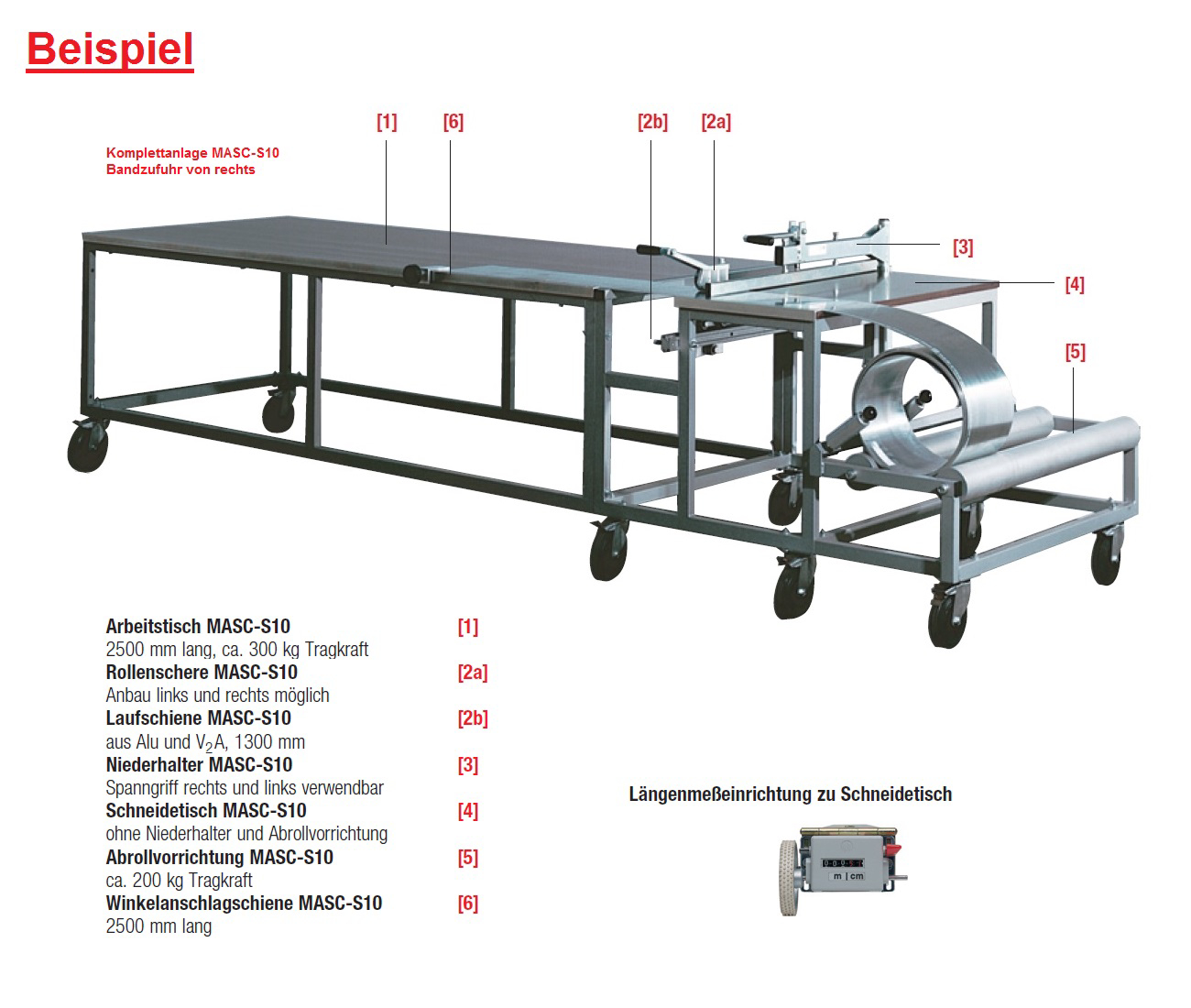 Beispiel

Komplettanlage MASC-S10
Bandzufuhr von rechts

[1] [6] [2b] [2a]

[3]

[4]

[5]

Arbeitstisch MASC-S10 [1]
2500 mm lang, ca. 300 kg Tragkraft
Rollenschere MASC-S10 [2a]
Anbau links und rechts möglich
Laufschiene MASC-S10 [2b]
aus Alu und $V_2A$, 1300 mm
Niederhalter MASC-S10 [3]
Spanngriff rechts und links verwendbar
Schneidetisch MASC-S10 [4]
ohne Niederhalter und Abrollvorrichtung
Abrollvorrichtung MASC-S10 [5]
ca. 200 kg Tragkraft
Winkelanschlagschiene MASC-S10 [6]
2500 mm lang

Längenmeßeinrichtung zu Schneidetisch

m | cm