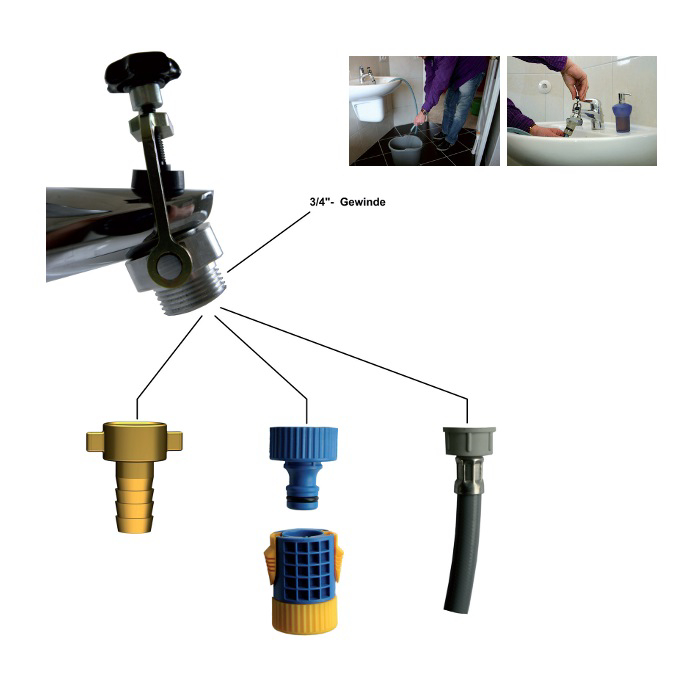 3/4"-  Gewinde