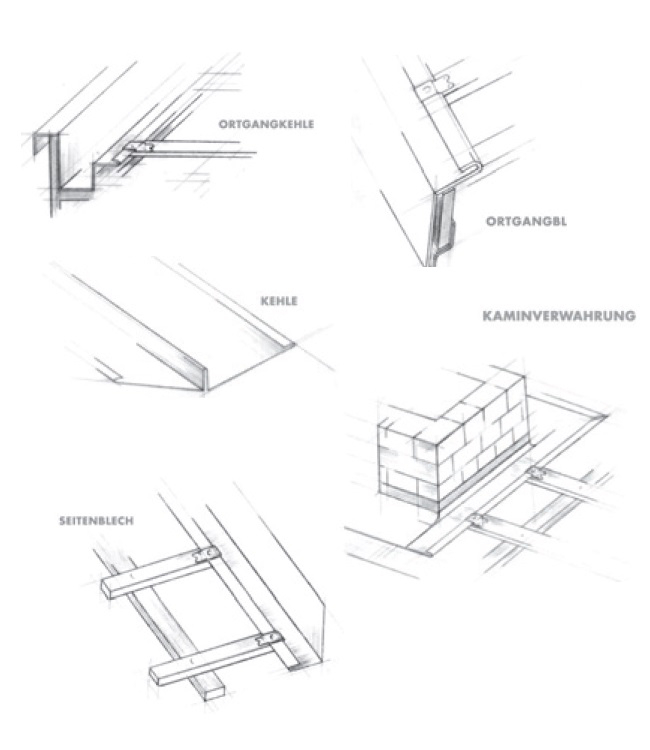 ORTGANGKEHLE

ORTGANGBL

KEHLE

KAMINVERWAHRUNG

SEITENBLECH