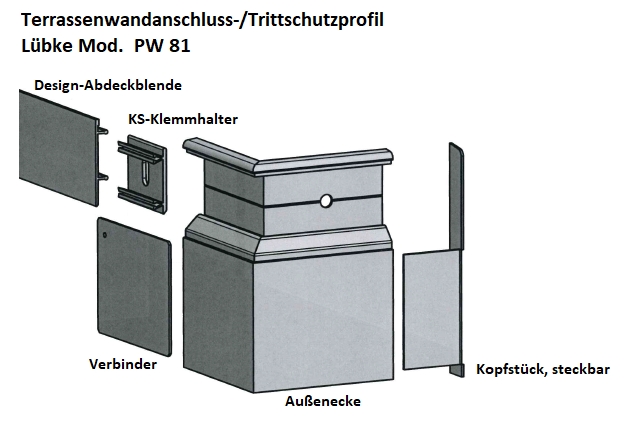 Terrassenwandanschluss-/Trittschutzprofil
Lübke Mod. PW 81

Design-Abdeckblende

KS-Klemmhalter

Verbinder

Außenecke

Kopfstück, steckbar