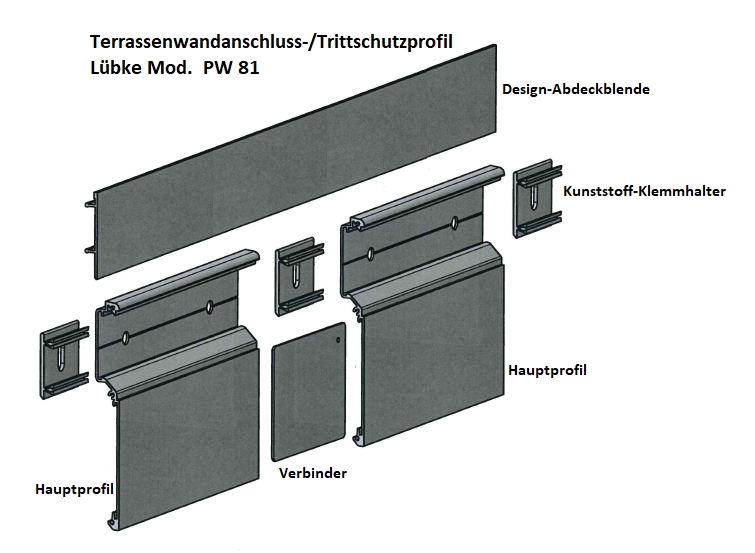 Terrassenwandanschluss-/Trittschutzprofil
Lübke Mod. PW 81

Design-Abdeckblende

Kunststoff-Klemmhalter

Hauptprofil

Verbinder

Hauptprofil