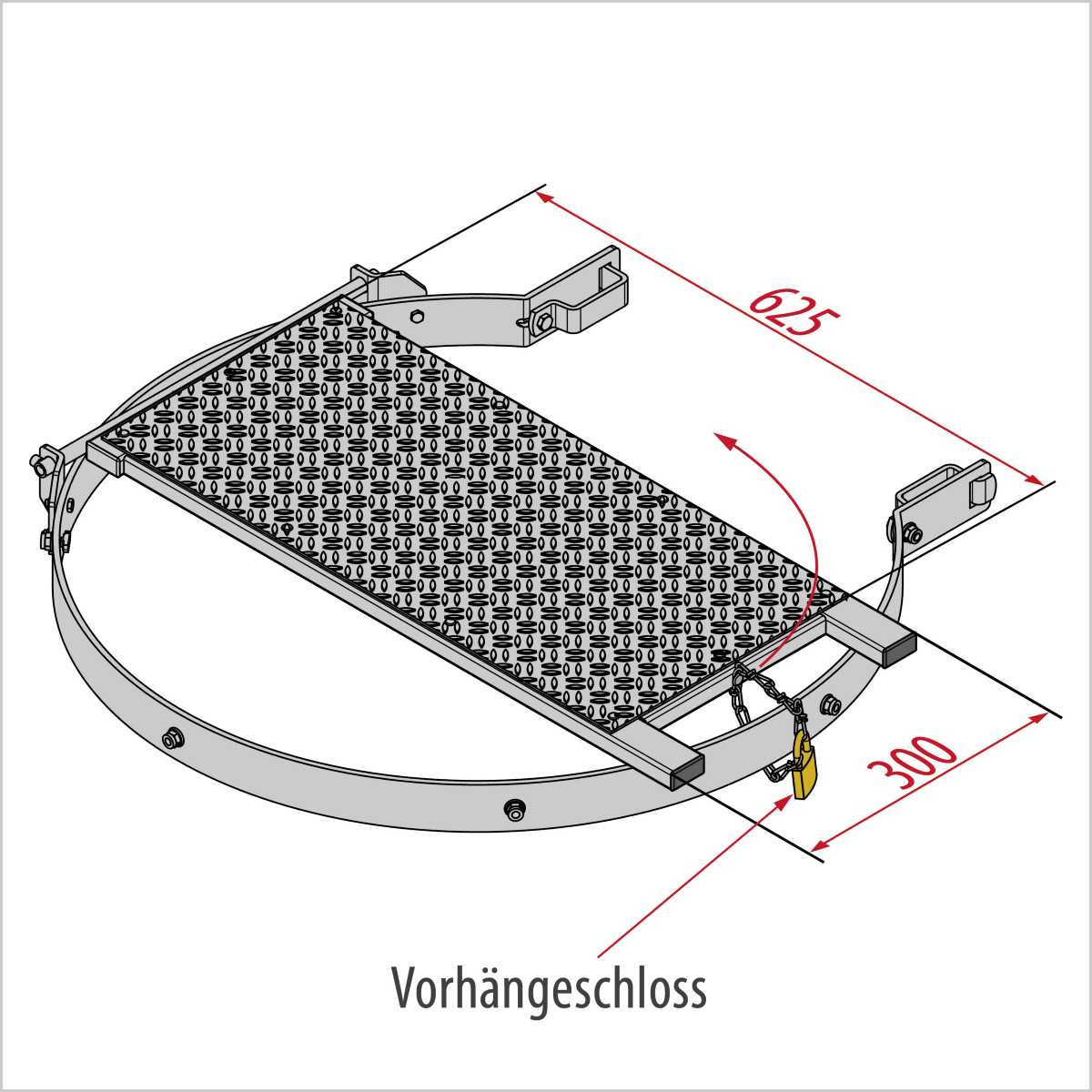 625

300

Vorhängeschloss