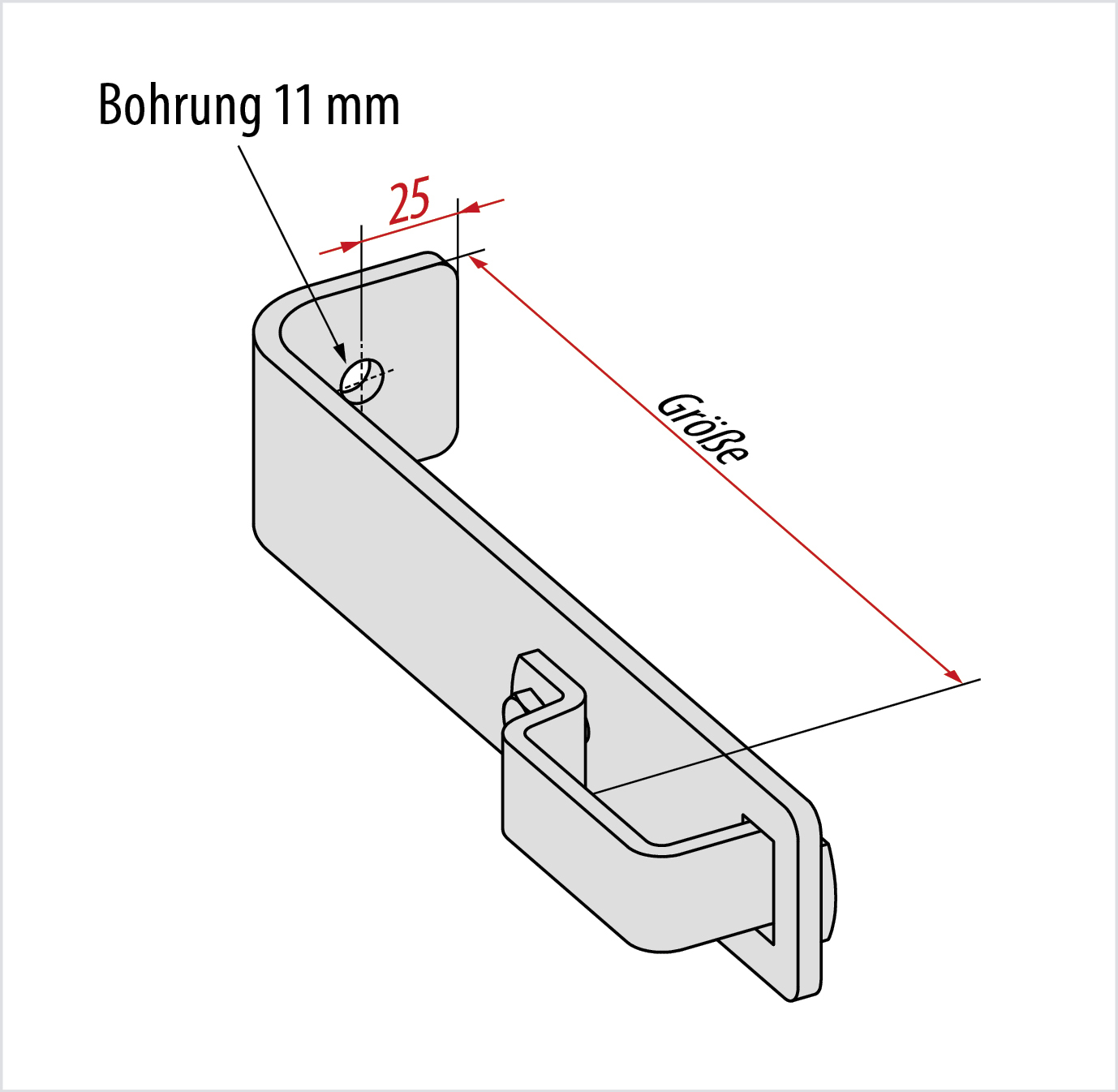 Bohrung 11 mm

25

Größe