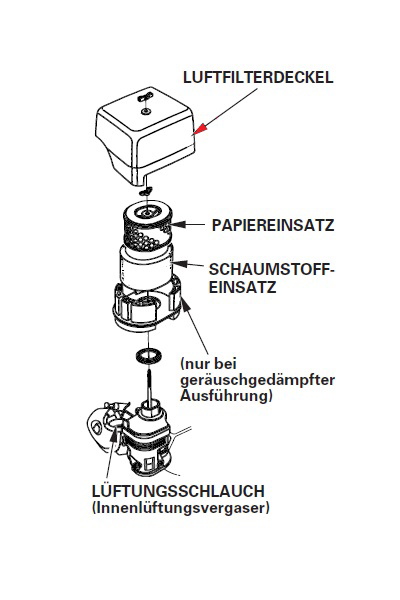 LUFTFILTERDECKEL

PAPIEREINSATZ

SCHAUMSTOFF-EINSATZ

(nur bei geräuschgedämpfter Ausführung)

LÜFTUNGSSCHLAUCH
(Innenlüftungsvergaser)