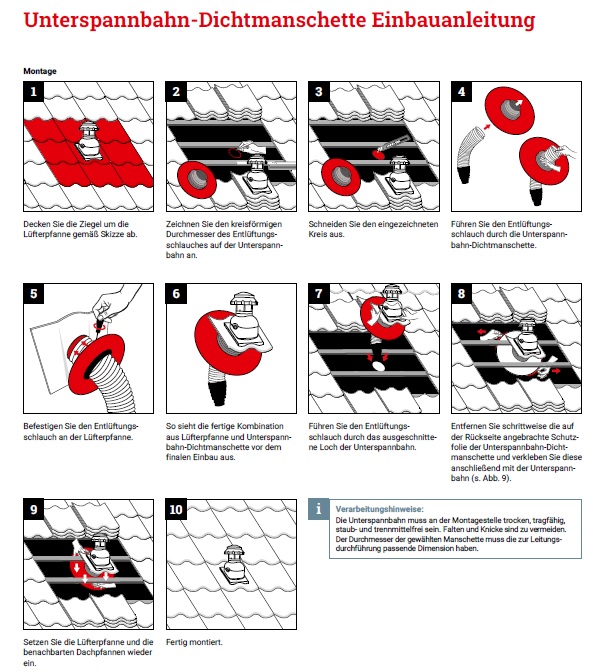 Unterspannbahn-Dichtmanschette Einbauanleitung

Montage

1

Decken Sie die Ziegel um die Lüfterpfanne gemäß Skizze ab.

2

Zeichnen Sie den kreisförmigen Durchmesser des Entlüftungsschlauches auf der Unterspannbahn an.

3

Schneiden Sie den eingezeichneten Kreis aus.

4

Führen Sie den Entlüftungsschlauch durch die Unterspannbahn-Dichtmanschette.

5

Befestigen Sie den Entlüftungsschlauch an der Lüfterpfanne.

6

So sieht die fertige Kombination aus Lüfterpfanne und Unterspannbahn-Dichtmanschette vor dem finalen Einbau aus.

7

Führen Sie den Entlüftungsschlauch durch das ausgeschnittene Loch der Unterspannbahn.

8

Entfernen Sie schrittweise die auf der Rückseite angebrachte Schutzfolie der Unterspannbahn-Dichtmanschette und verkleben Sie diese anschließend mit der Unterspannbahn (s. Abb. 9).

9

Setzen Sie die Lüfterpfanne und die benachbarten Dachpfannen wieder ein.

10

Fertig montiert.

i

Verarbeitungshinweise:
Die Unterspannbahn muss an der Montagestelle trocken, tragfähig, staub- und trennmittelfrei sein. Falten und Knicke sind zu vermeiden. Der Durchmesser der gewählten Manschette muss die zur Leitungsdurchführung passende Dimension haben.