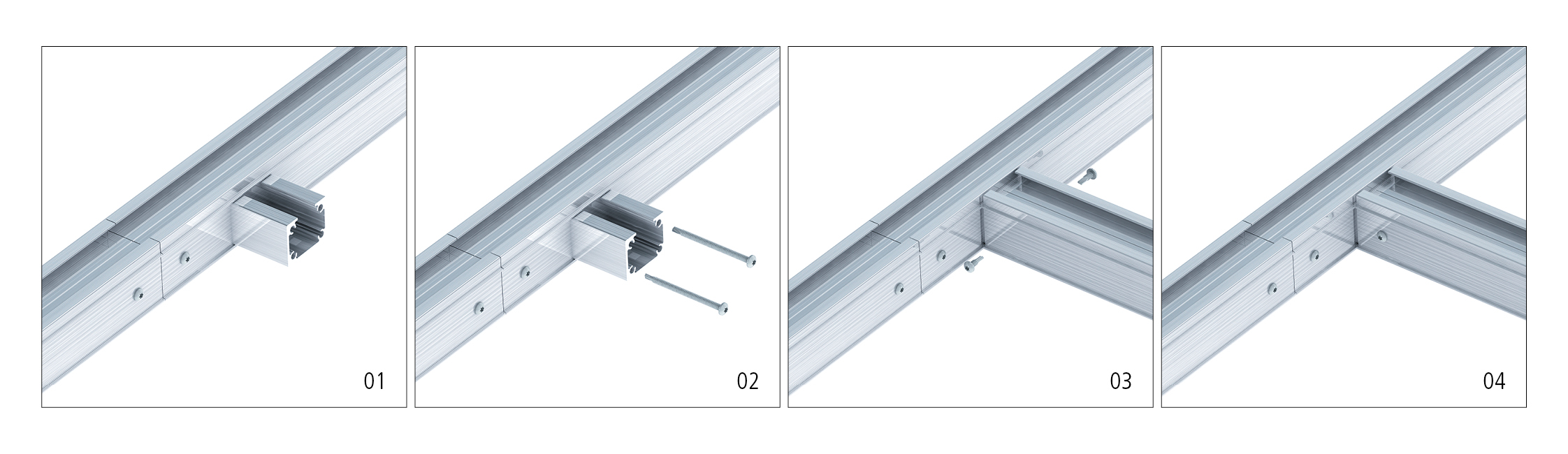 01

02

03

04