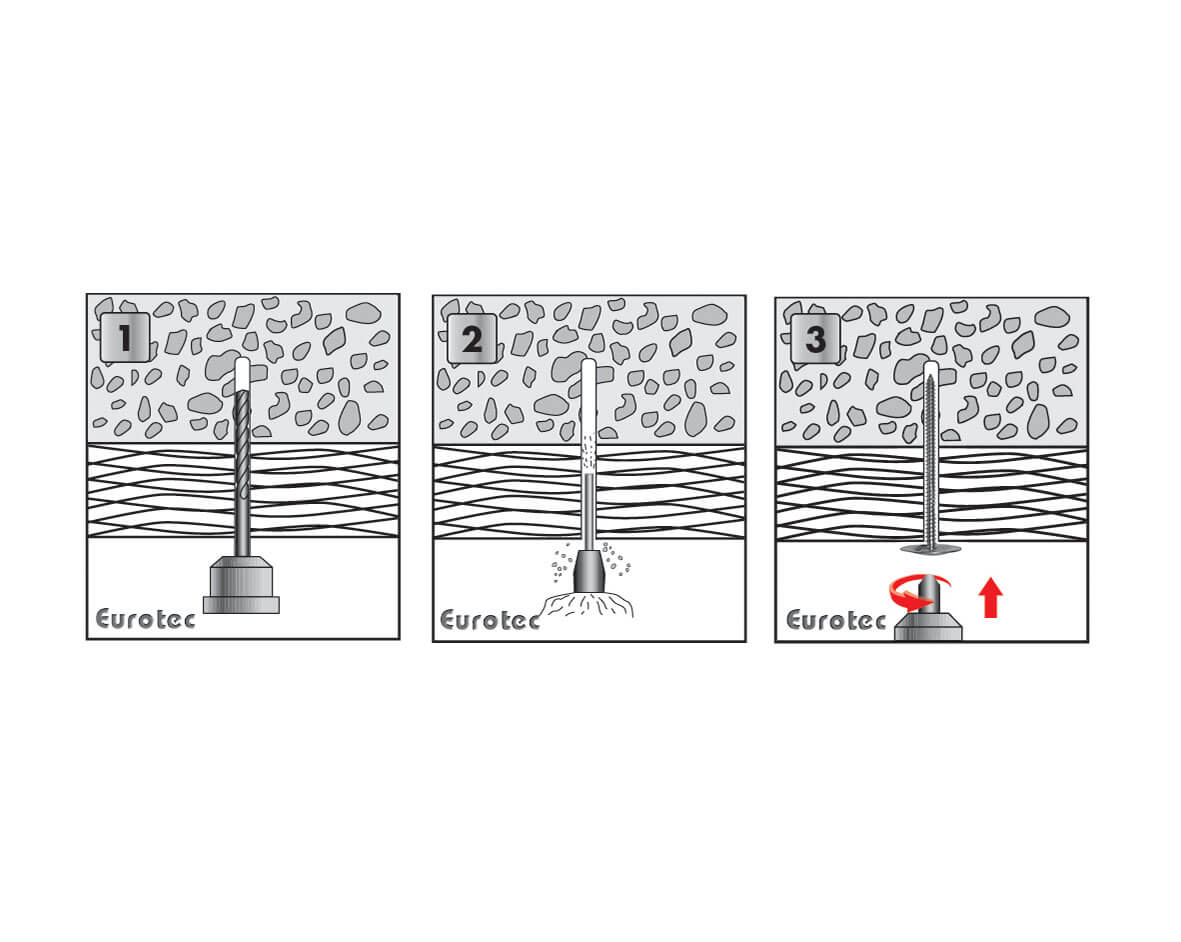 1
Eurotec

2
Eurotec

3
Eurotec