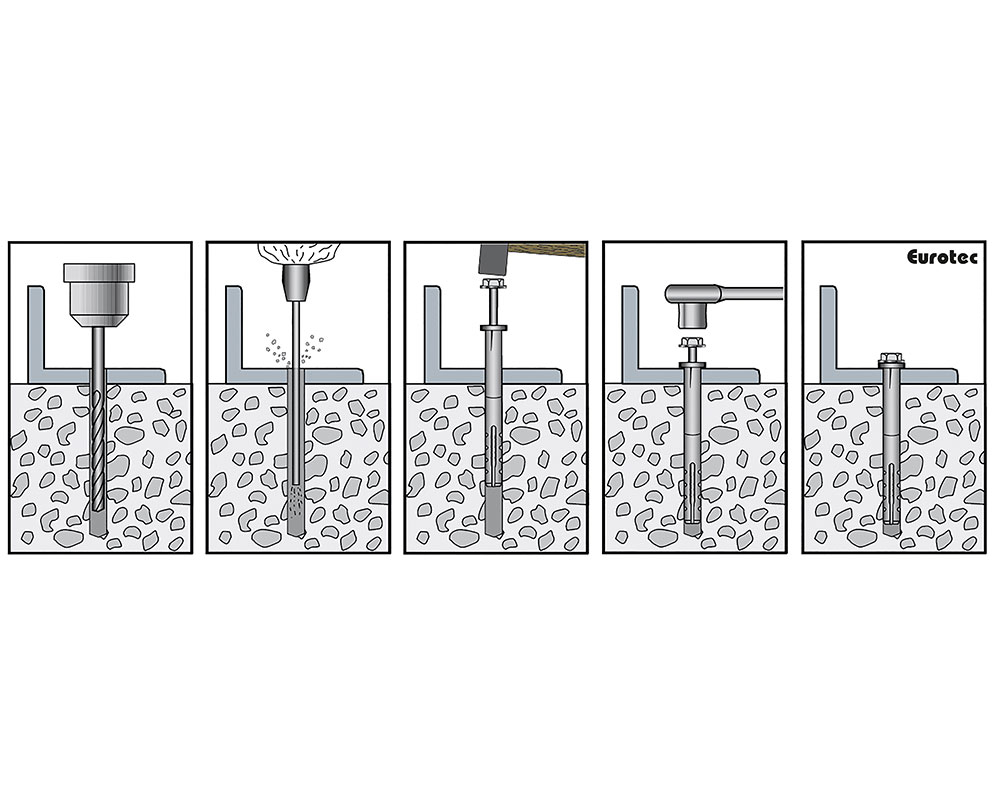 Eurotec