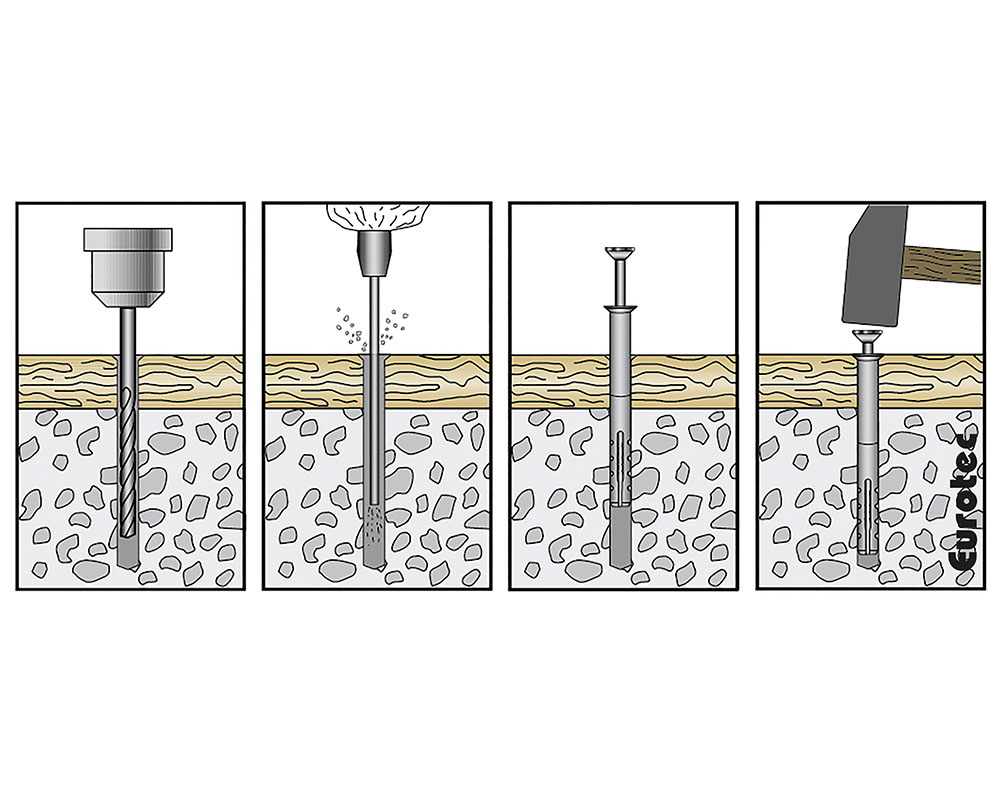 Eurotec