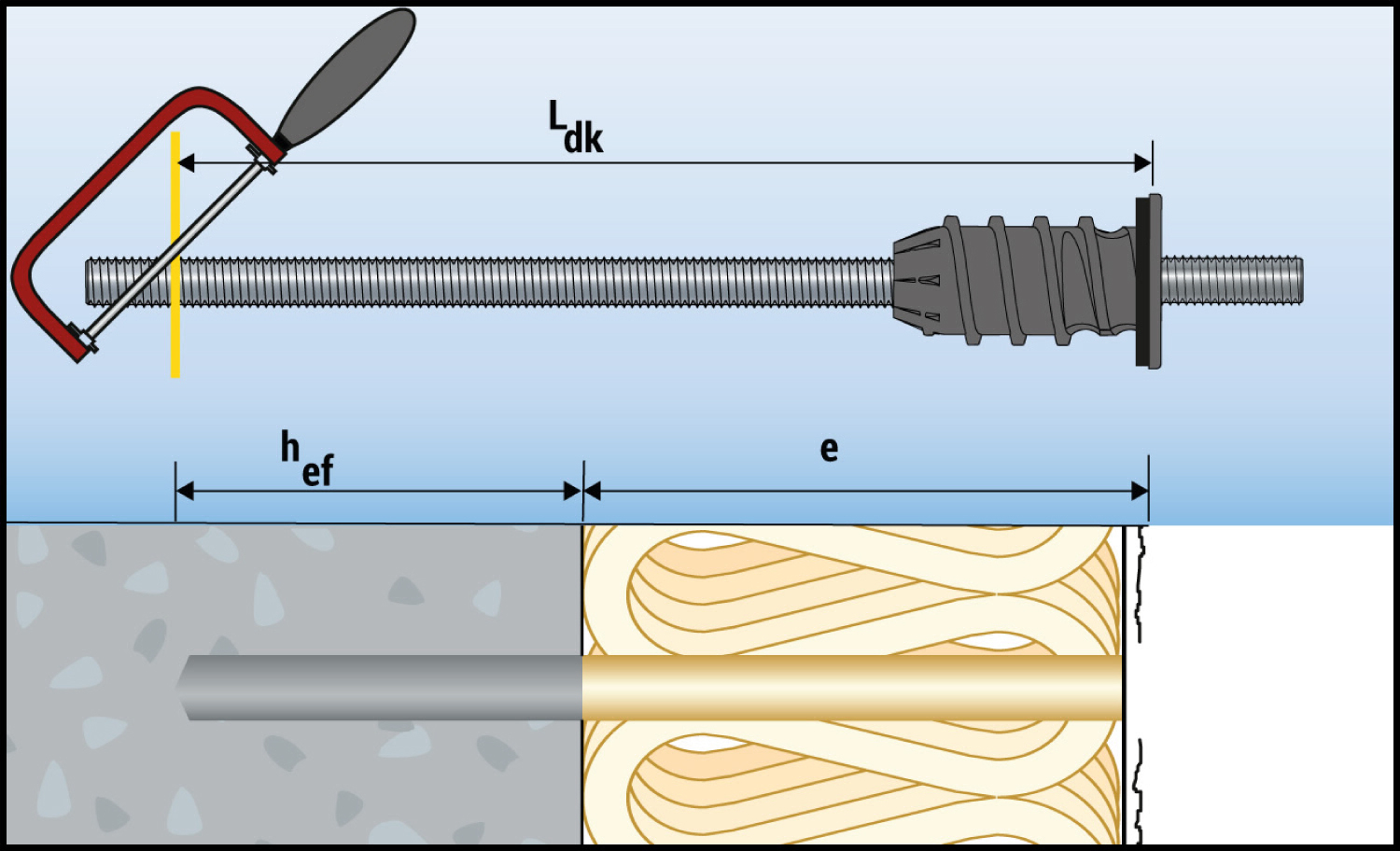 $L_{dk}$

$h_{ef}$

e