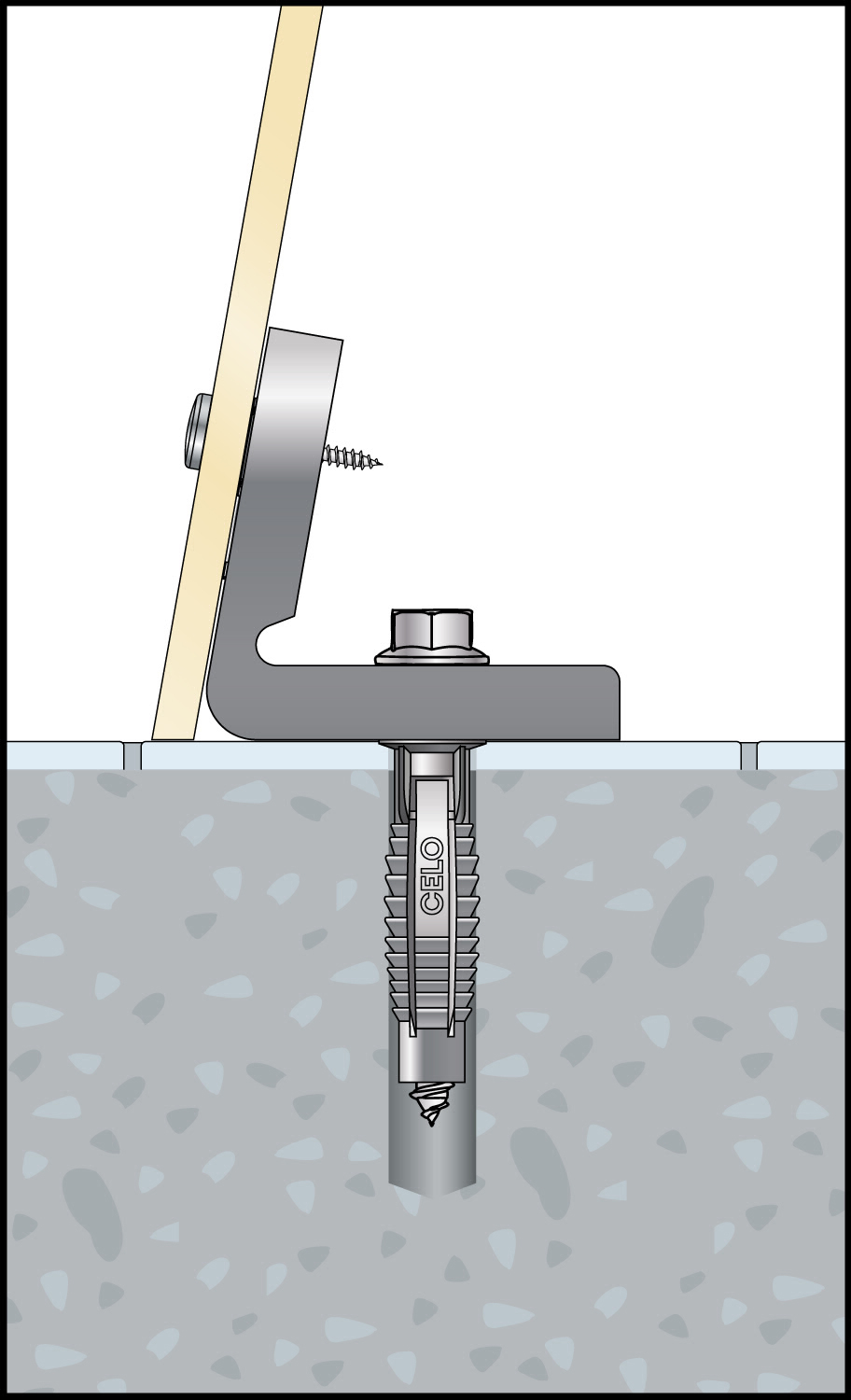 CELO