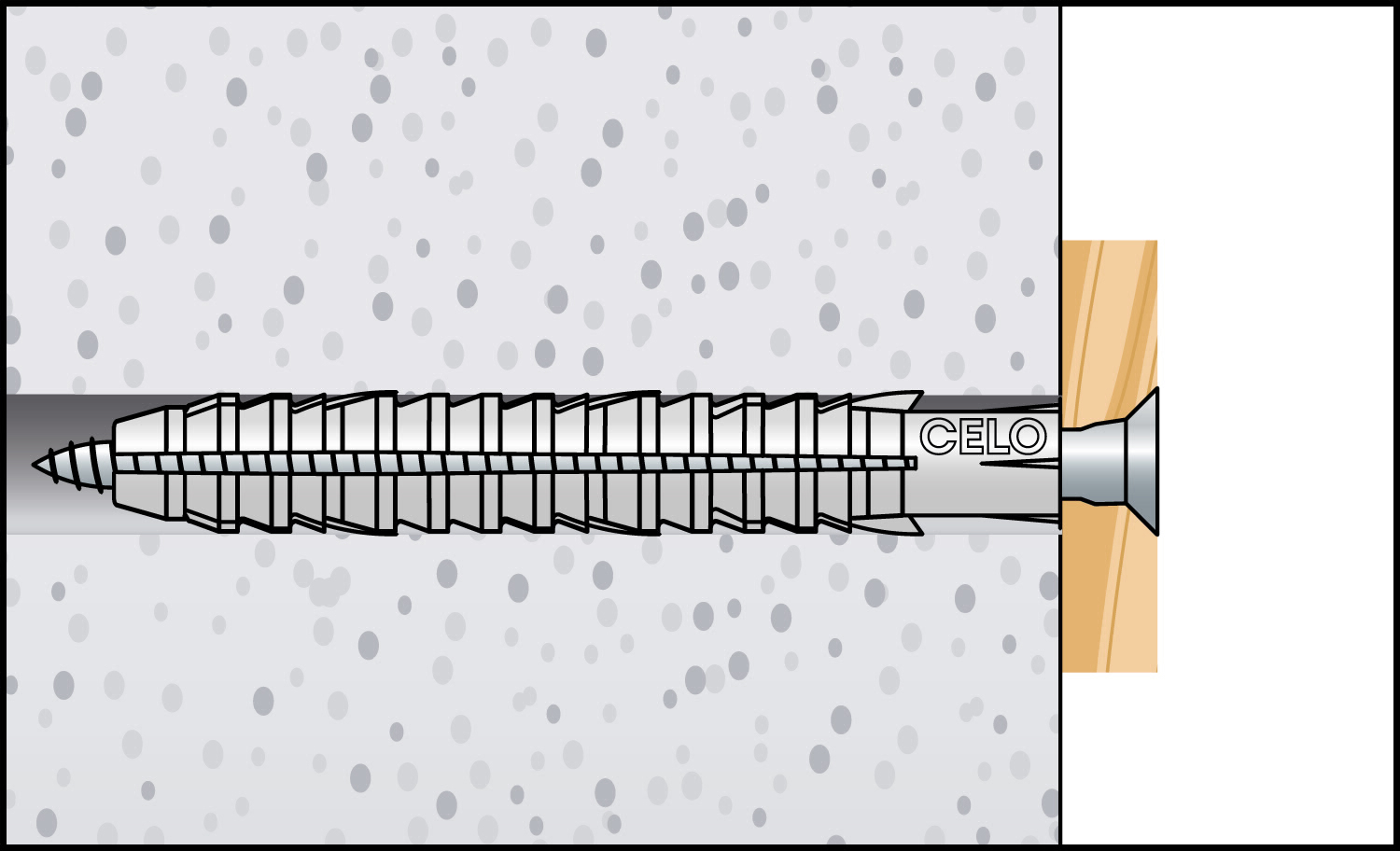 CELO