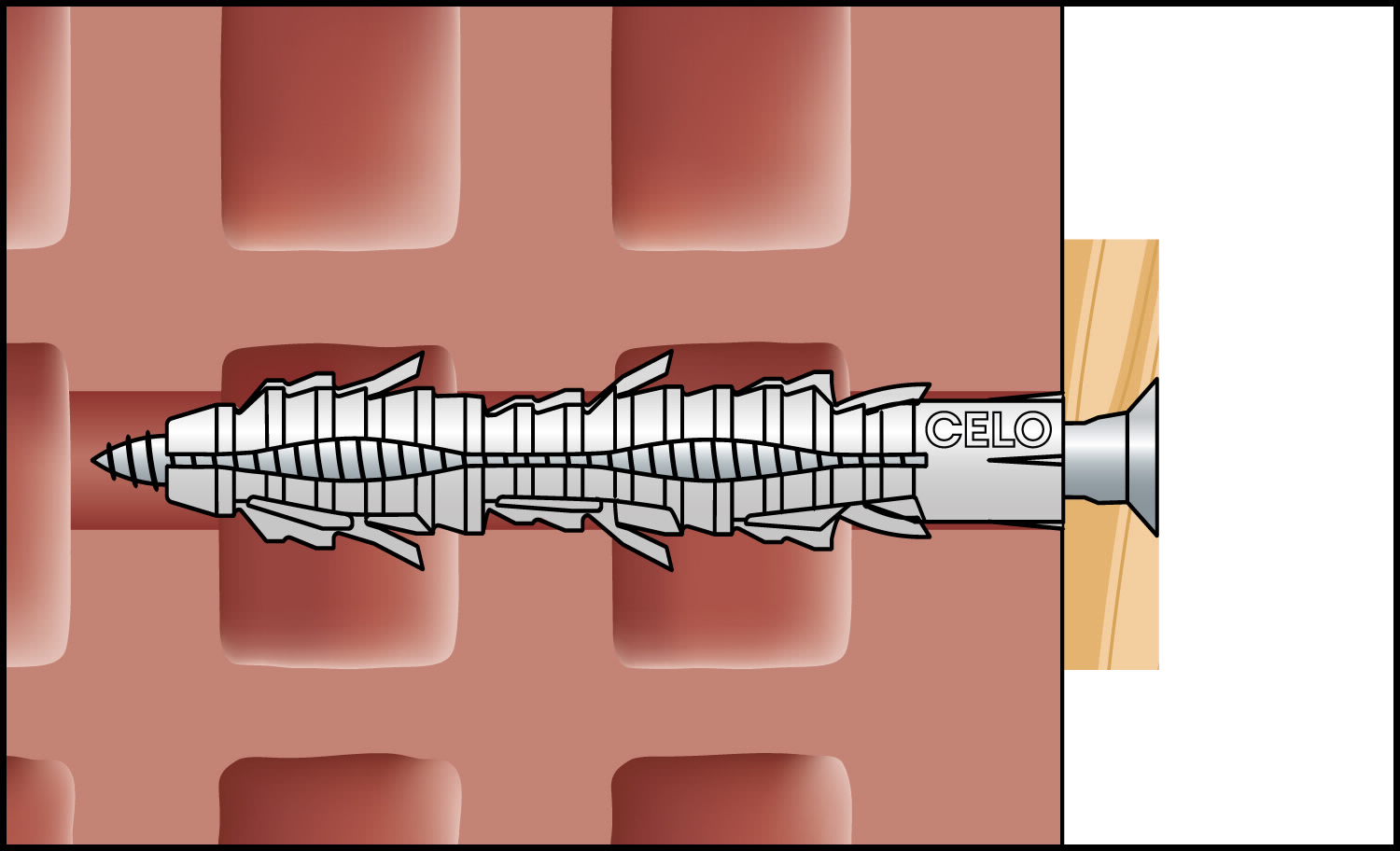 CELO