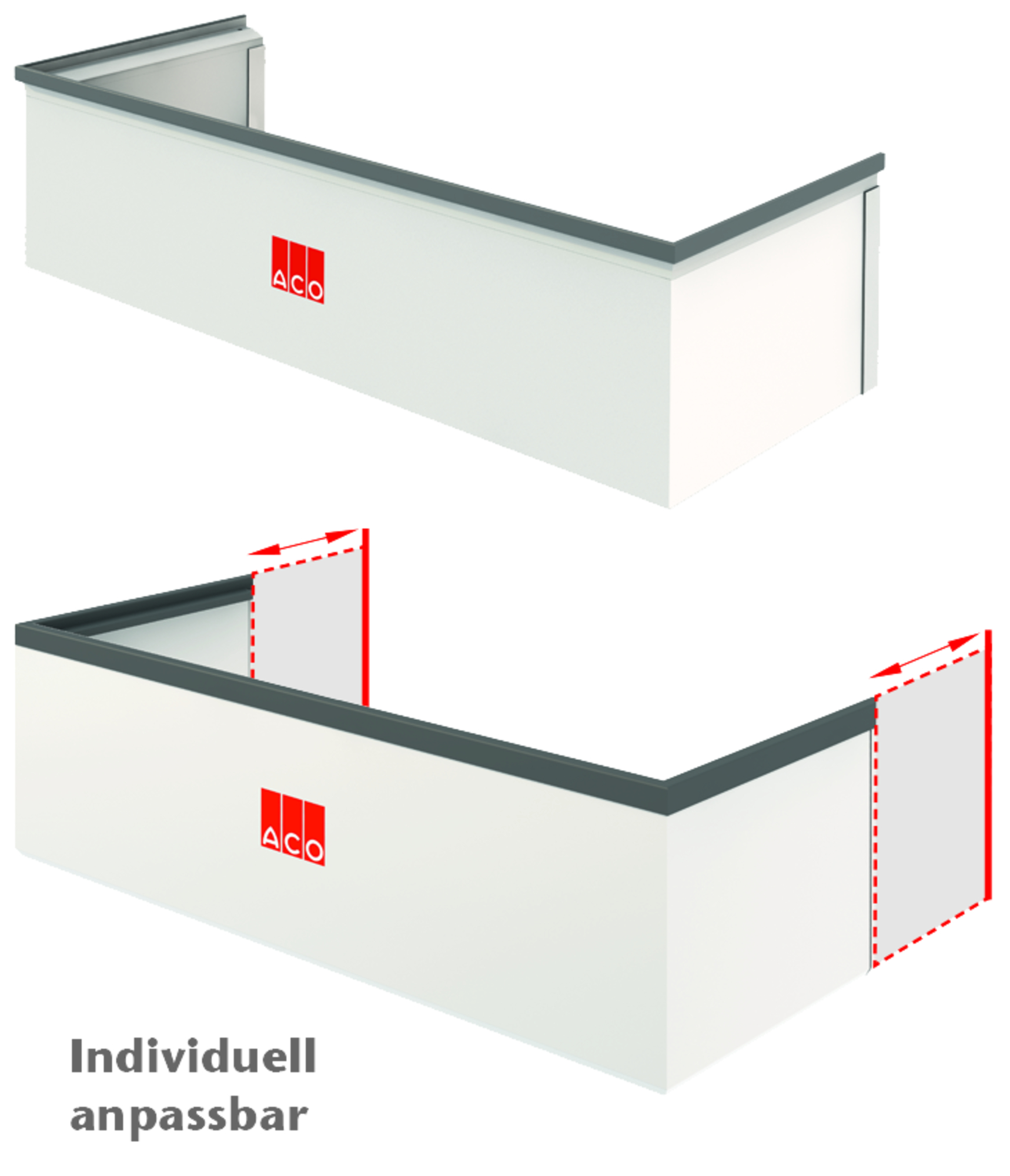 ACO

ACO

Individuell anpassbar